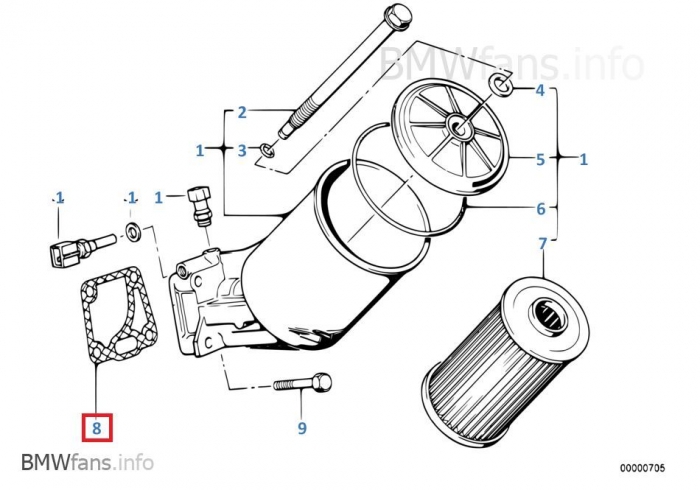 BMWfans.info

2
4
1
3
5
1
1
1
1
6
7
8
9

BMWfans.info

00000705