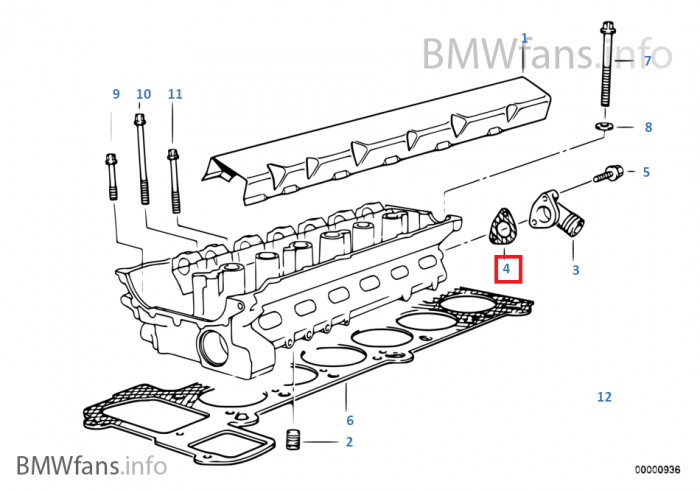 BMWfans.info

1
7
9
10
11
8
5
4
3
12
6
2

BMWfans.info

00000936