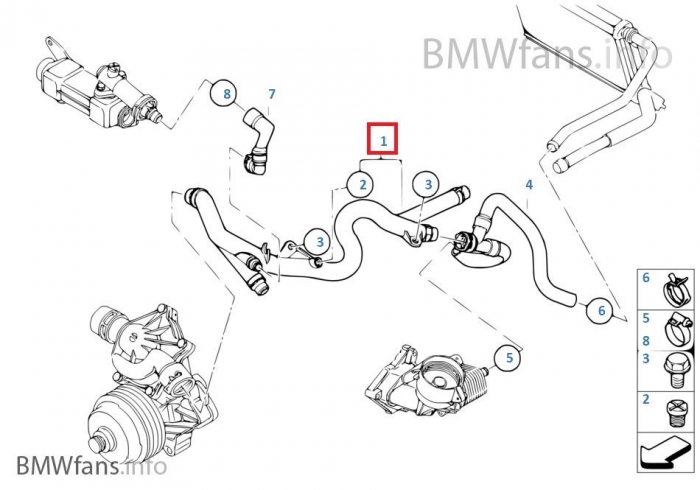 BMWfans.info

8
7
1
2
3
4
3
6
5

6
5
8
3
2

BMWfans.info