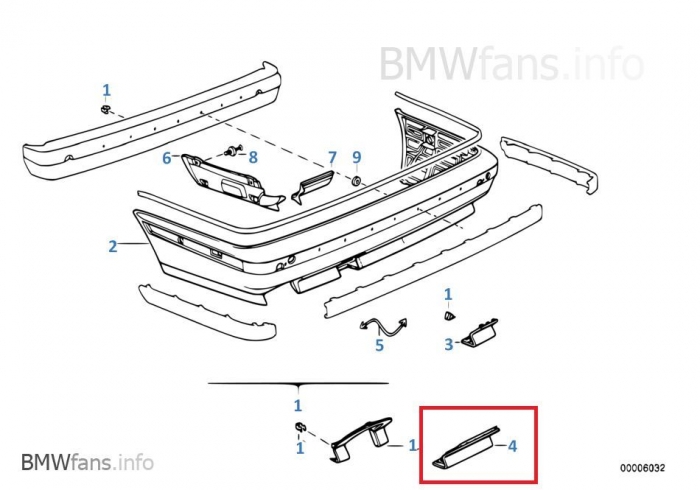 BMWfans.info

1

6

8

7

9

2

1

5

3

1

1

1

4

BMWfans.info

00006032