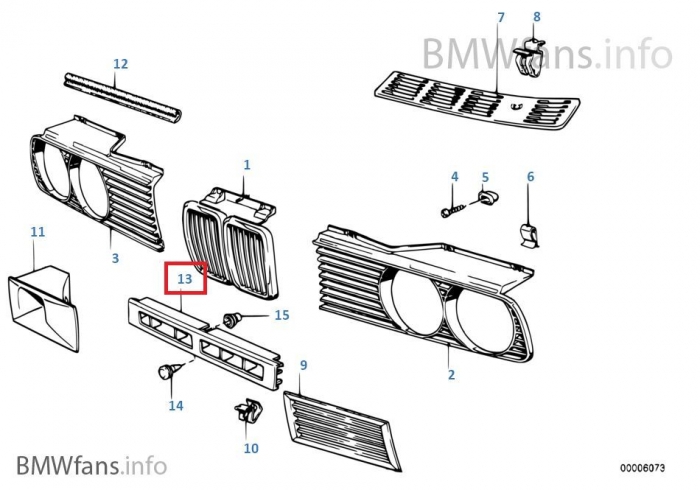 BMWfans.info

7
8
12
1
4
5
6
11
3
13
15
2
9
14
10

BMWfans.info
00006073