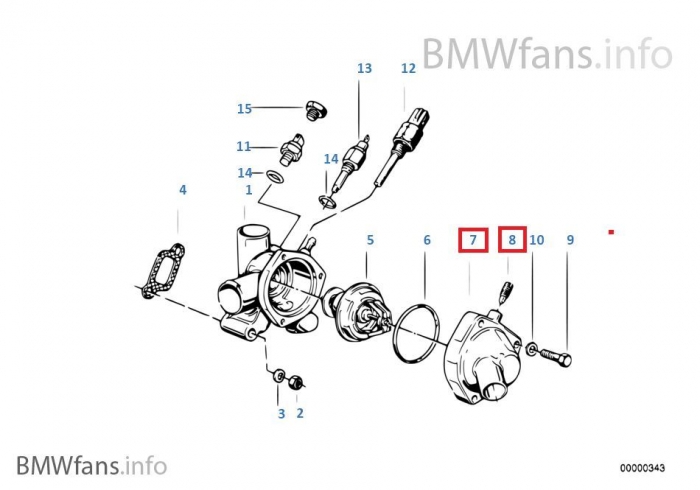 BMWfans.info

13
12
15
11
14
14
4
1
5
6
7
8
10
9
3
2

BMWfans.info

00000343