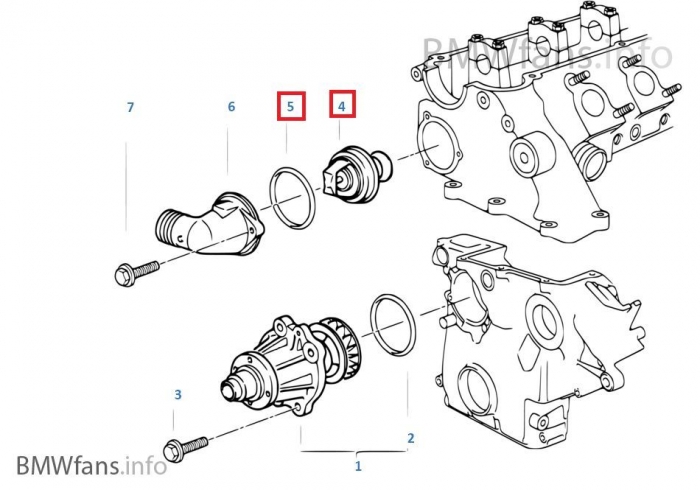 BMWfans.info

7
6
5
4

3
2
1

BMWfans.info