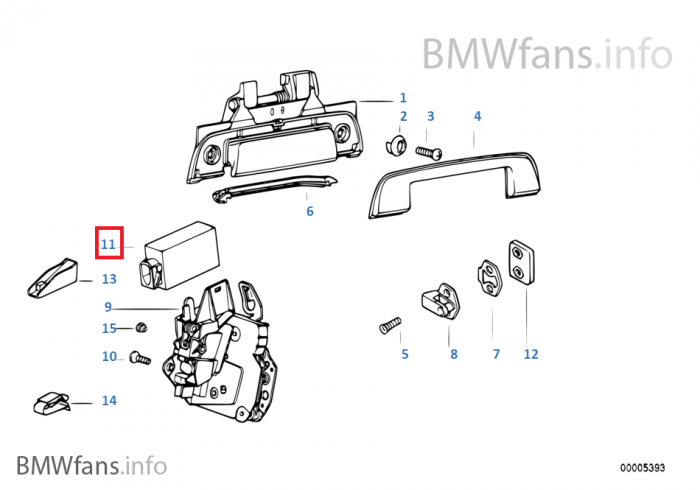 BMWfans.info

1
2
3
4
6
11
13
9
15
10
14
5
8
7
12

BMWfans.info

00005393