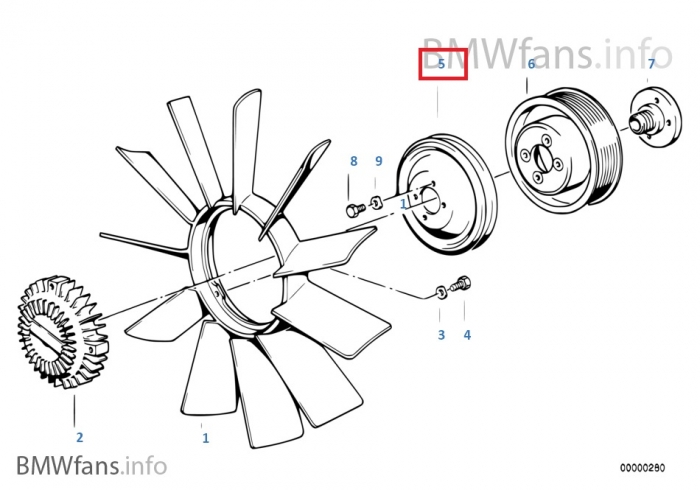 BMWfans.info
5
6
7
8
9
1
3
4
2
1
BMWfans.info
00000280