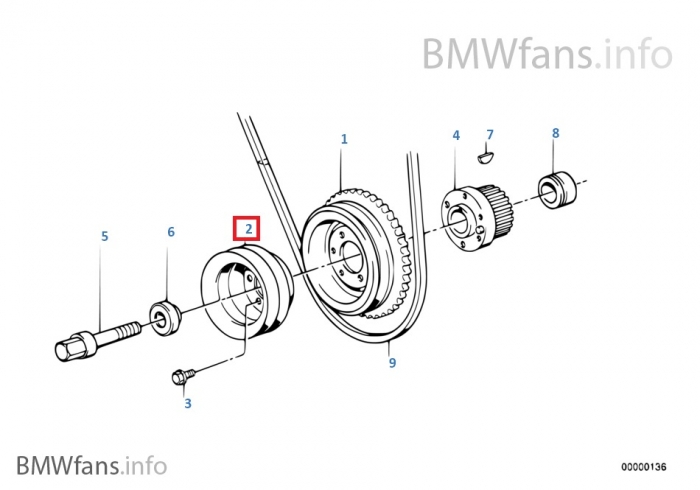 BMWfans.info

1
4
7
8
5
6
2
9
3

BMWfans.info

00000136