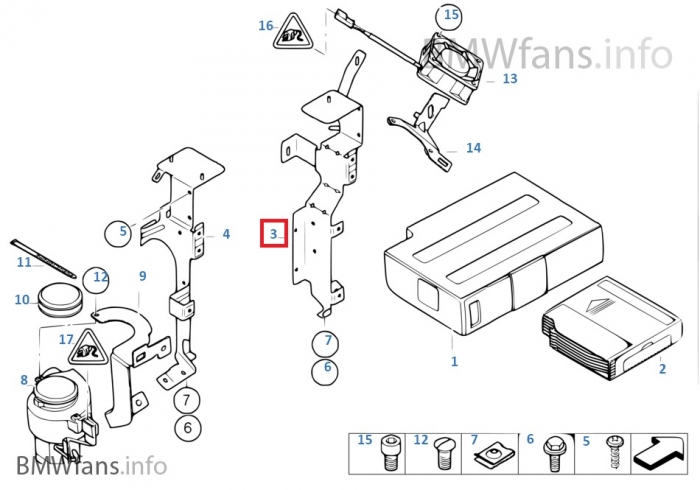 16
15
BMWfans.info
13
14
5
4
3
11
12
9
10
17
8
7
6
7
6
1
2
15
12
7
6
5
BMWfans.info