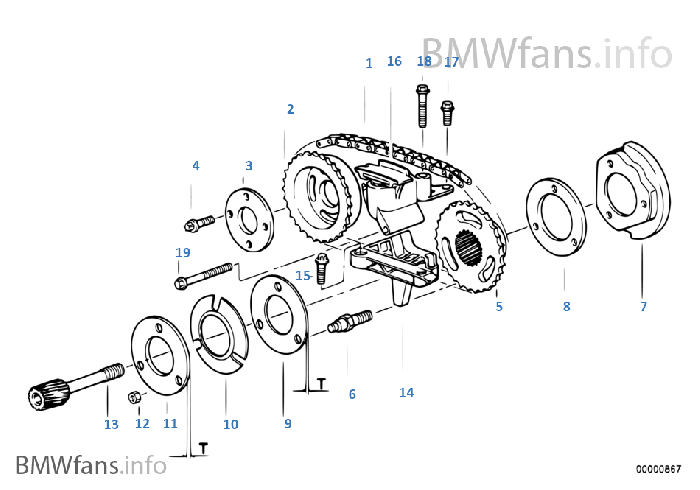 BMWfans.info

1 16 18 17

2

4 3

19

15

5 8 7

T

6 14

13 12 11 10 9

T

BMWfans.info

00000867