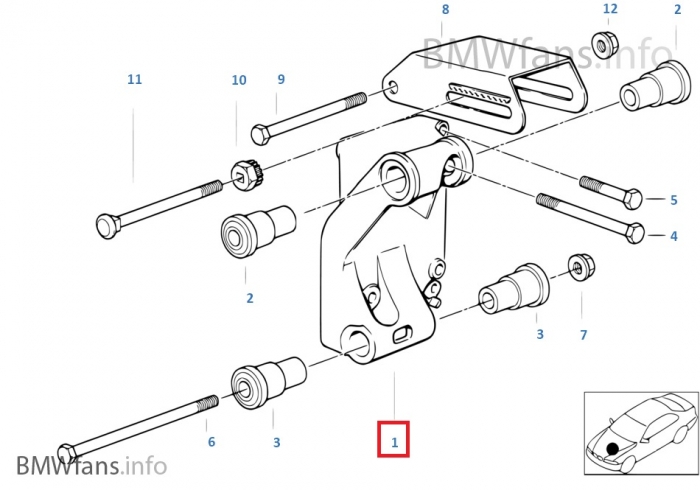 8
12
2
BMWfans.info
11
10
9
5
4
2
3
7
6
3
1
BMWfans.info