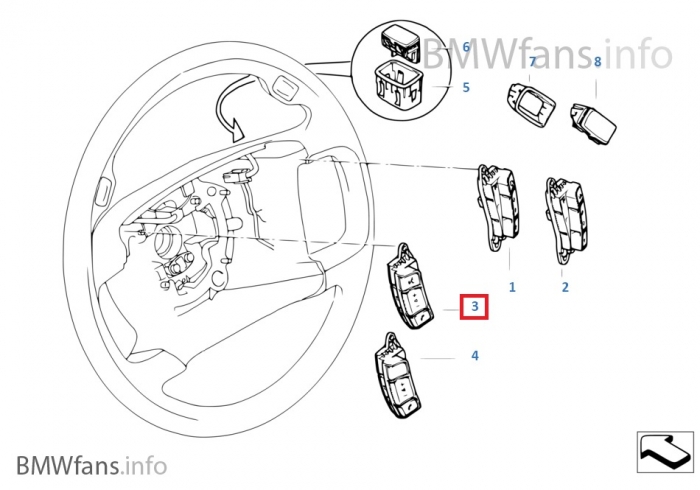 BMWfans.info
6
7
8
5
1
2
3
4
BMWfans.info