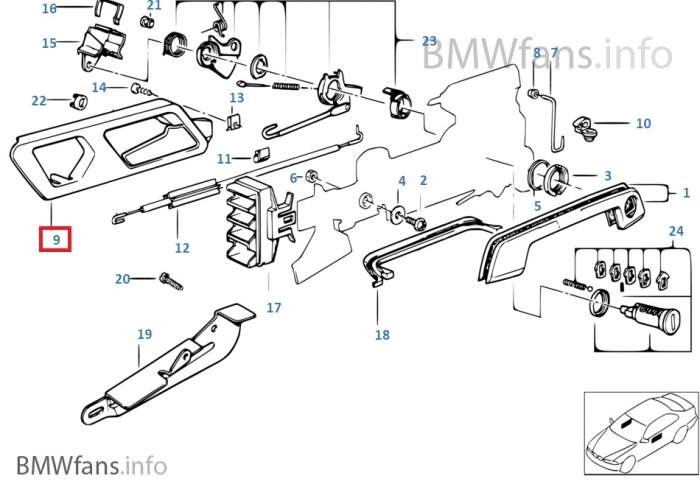 16
21
15
23
BMWfans.info
8
7
14
22
13
10
11
6
4
2
3
1
5
9
12
24
20
17
18
19
BMWfans.info