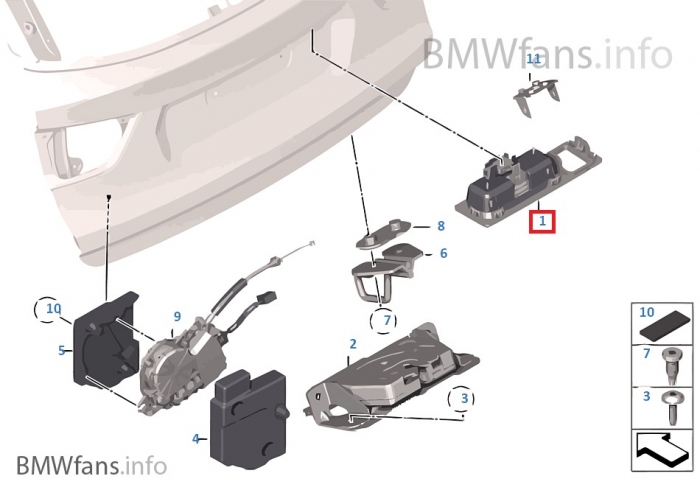 BMWfans.info

11

1

8

6

7

10

9

5

2

3

4

10

7

3

BMWfans.info