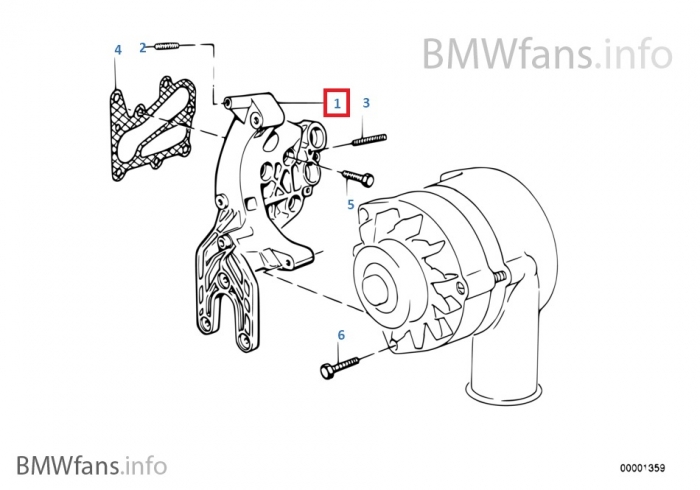 BMWfans.info

4
2
1
3
5
6

BMWfans.info

00001359