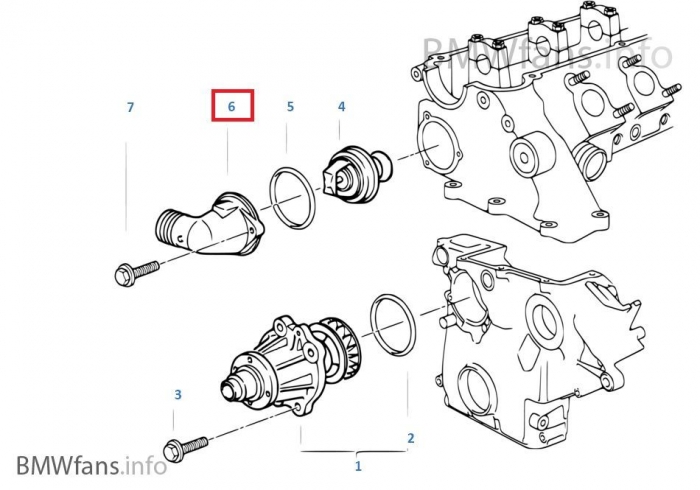 BMWfans.info

7
6
5
4

3
2
1

BMWfans.info