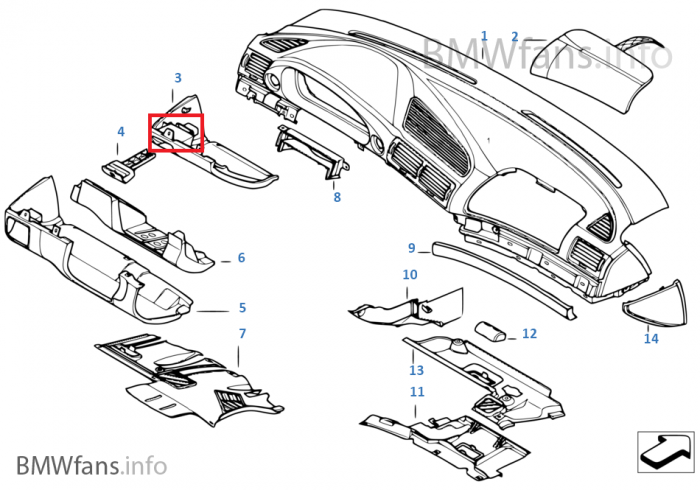 1
2
BMWfans.info
3
4
8
6
5
7
9
10
12
13
11
14
BMWfans.info