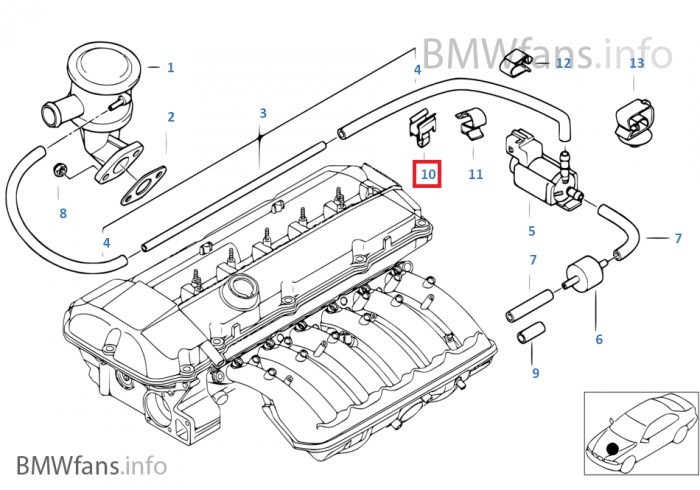 BMWfans.info

1
2
3
4
12
13
10
11
8
4
5
7
7
6
9

BMWfans.info