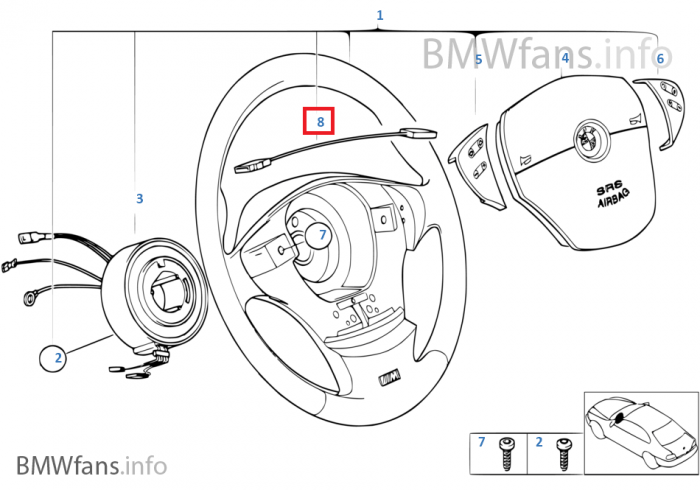 1

BMWfans.info

5 4 6

8

3

SRS
AIRBAG

7

2

M

7 2

BMWfans.info