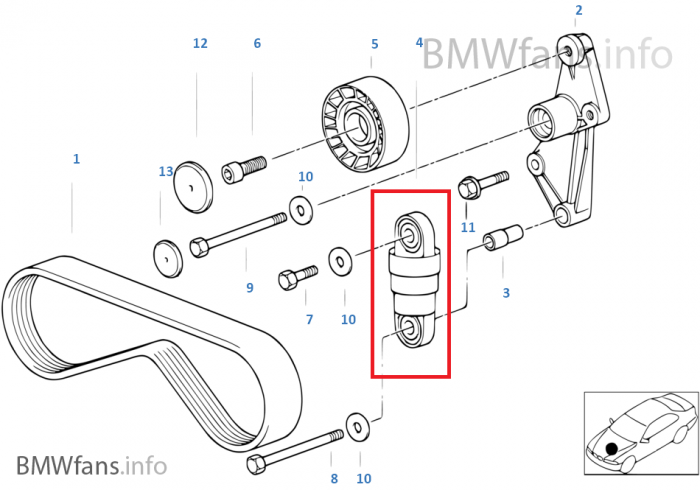 2
12
6
5
4
BMWfans.info
1
13
10
11
9
3
7
10
BMWfans.info
8
10