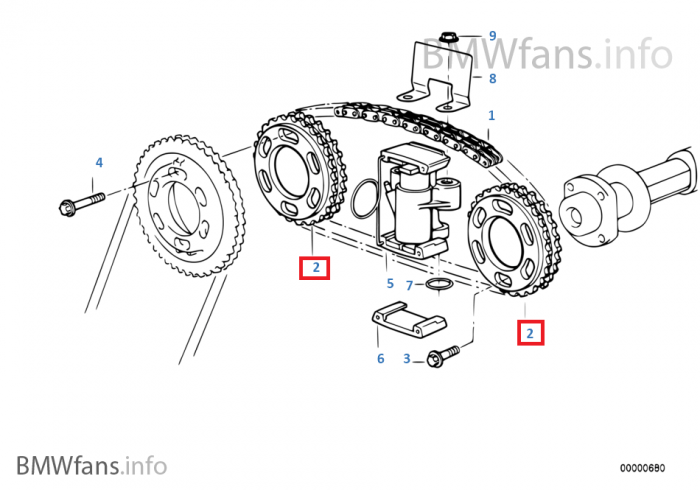 BMWfans.info

9

8

1

4

2

5

7

2

6

3

BMWfans.info

00000680