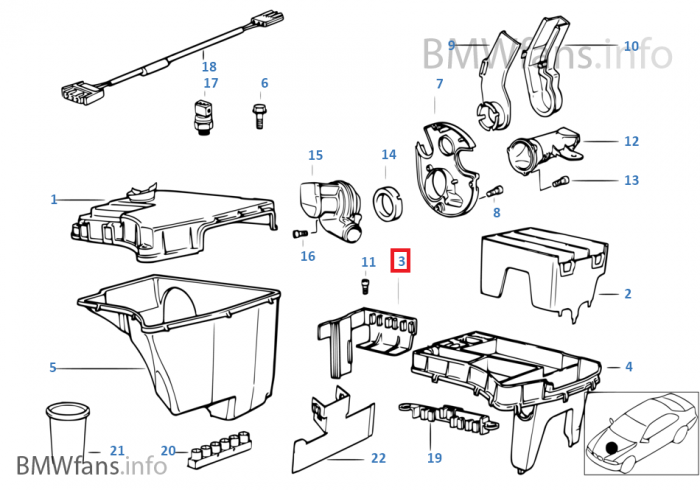 BMWfans.info

18
17
6
9
10
7
12
13
15
14
8
1
16
11
3
2
5
4
21
20
22
19

BMWfans.info