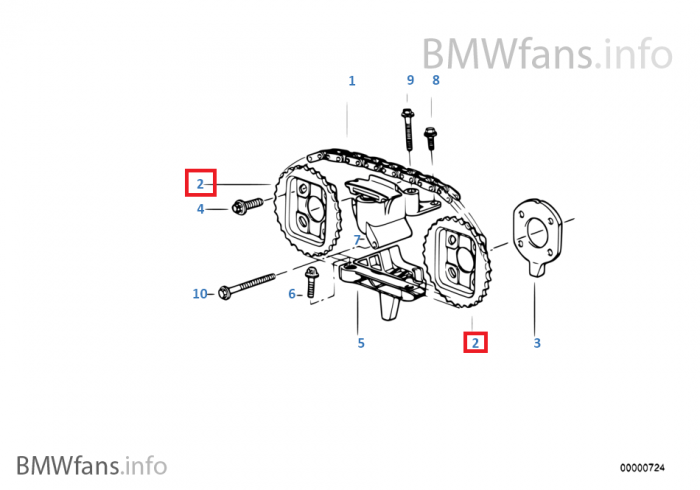 BMWfans.info

1
9
8
2
4
7
10
6
5
2
3

BMWfans.info

00000724