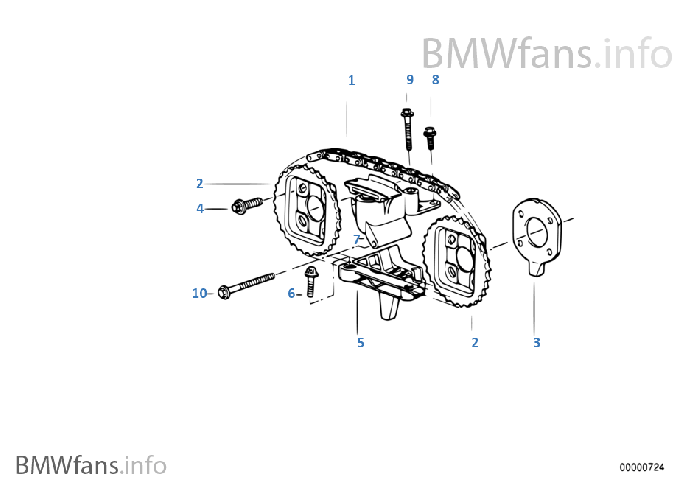 BMWfans.info

1
9
8
2
4
7
10
6
5
2
3

BMWfans.info

00000724