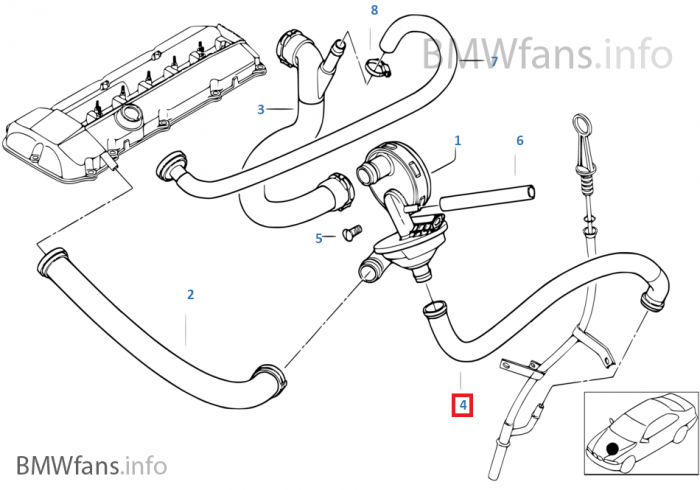 8

BMWfans.info

7

3

1

6

5

2

4

BMWfans.info