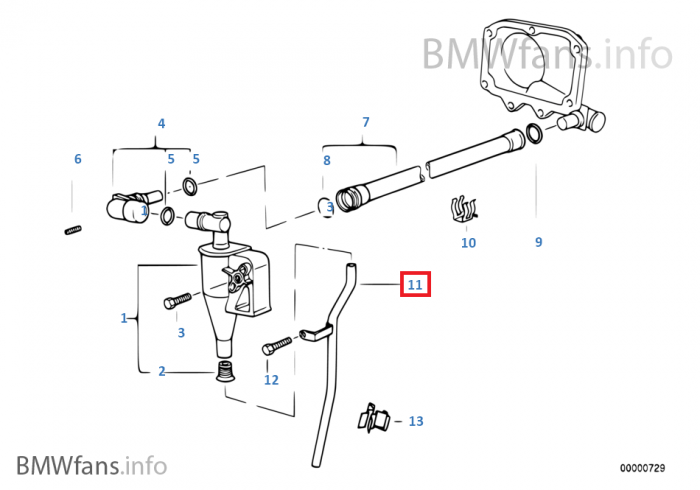 BMWfans.info

4
7
6
5
5
8
1
3
10
9
11
1
3
2
12
13

BMWfans.info
00000729