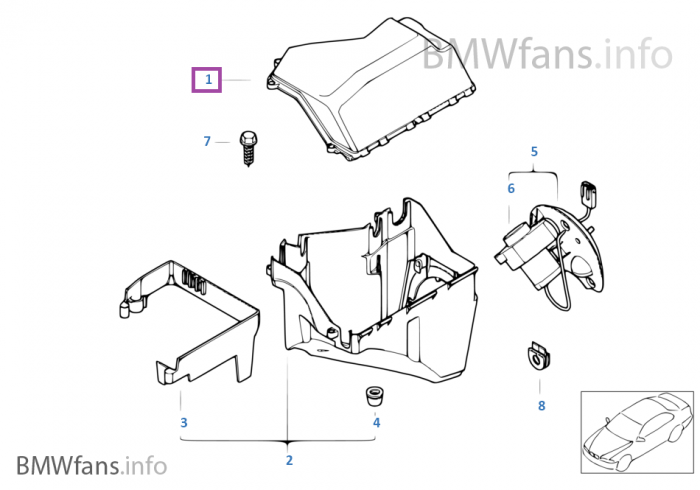 BMWfans.info

1

7

5

6

3

4

2

8

BMWfans.info