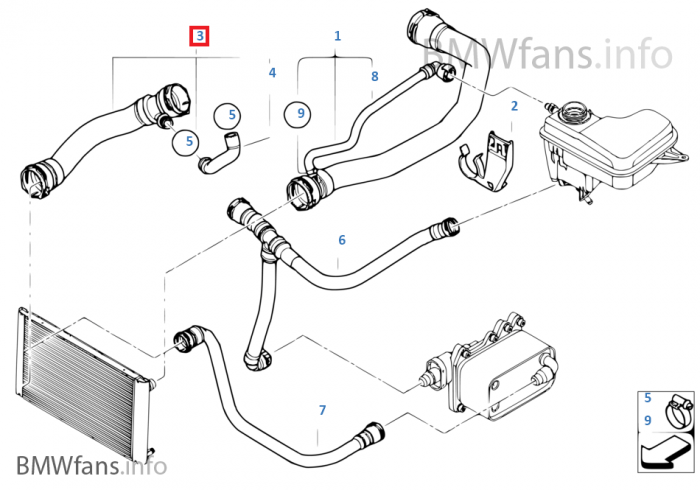 BMWfans.info

3
1
4
8
5
9
5
2
6
7
5
9

BMWfans.info