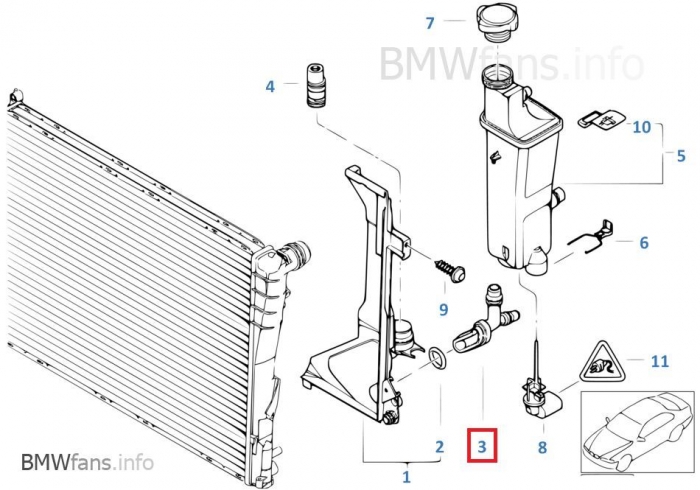 7
BMWfans.info
4
10
5
6
9
11
2
3
8
1
BMWfans.info