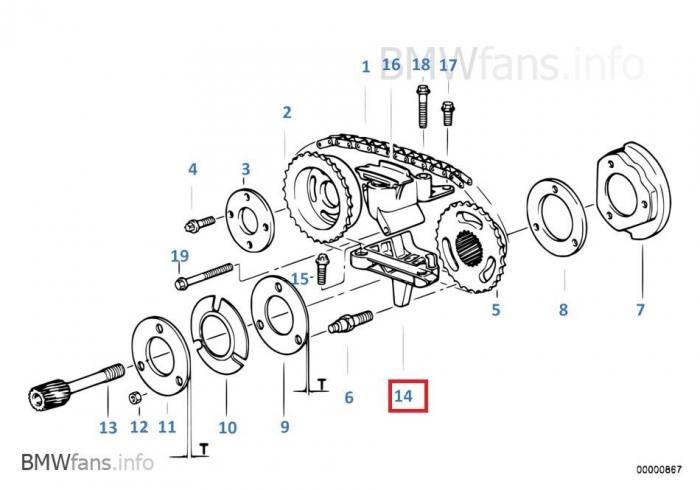 BMWfans.info

1
16
18
17
2
4
3
19
15
5
8
7
T
6
14
13
12
11
10
9
T

BMWfans.info

00000867