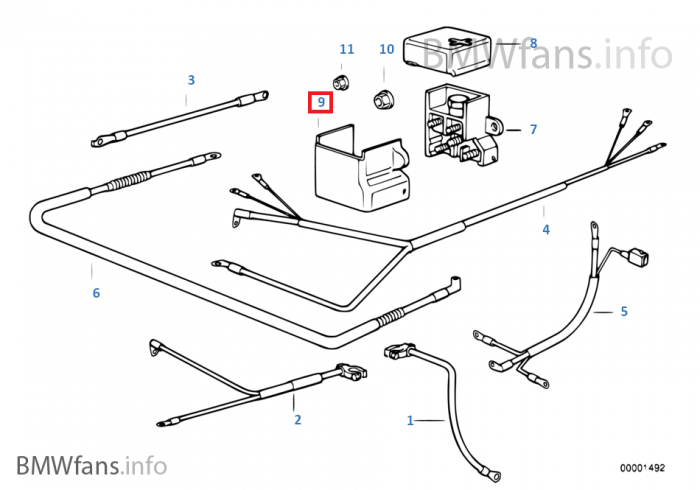 BMWfans.info

11
10
8
3
9
7
4
6
5
2
1

BMWfans.info

00001492