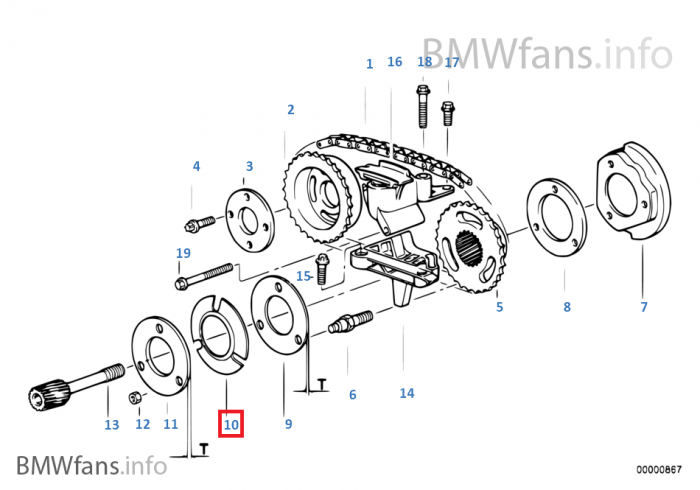 BMWfans.info

1 16 18 17

2

4 3

19

15

5 8 7

T

6 14

13 12 11 10 9

T

BMWfans.info

00000867