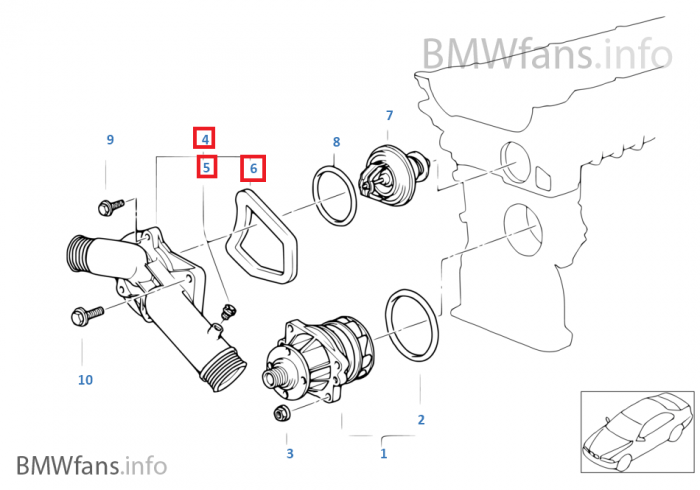 BMWfans.info

9
4
5
6
8
7
10
3
1
2

BMWfans.info