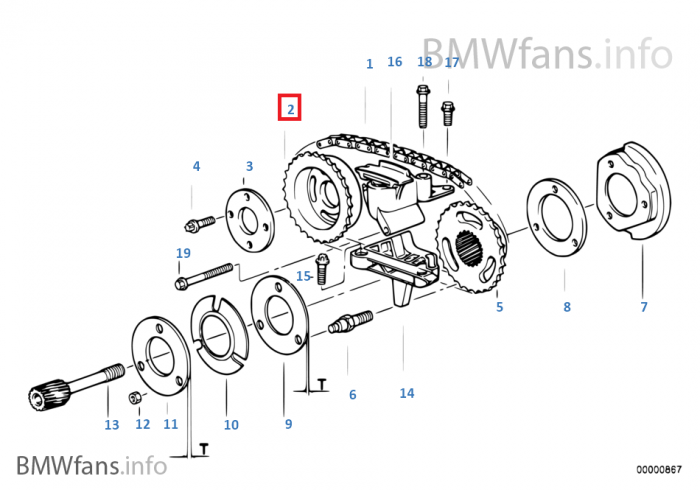 BMWfans.info

1 16 18 17

2

4 3

19

15

5 8 7

T

6 14

13 12 11 10 9

T

BMWfans.info

00000867