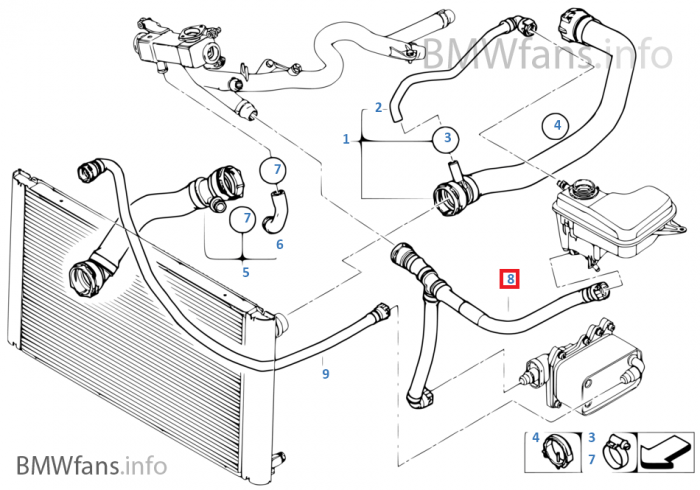 BMWfans.info

2
1
3
4
7
7
6
5
8
9
4
3
7

BMWfans.info