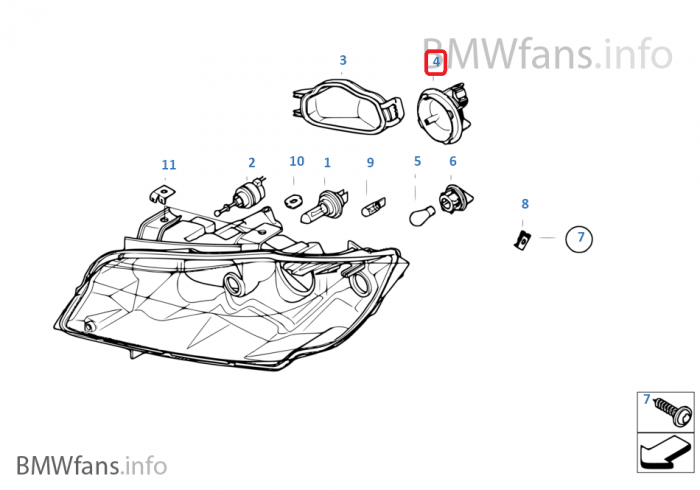 BMWfans.info

3

4

11

2

10

1

9

5

6

8

7

7

BMWfans.info