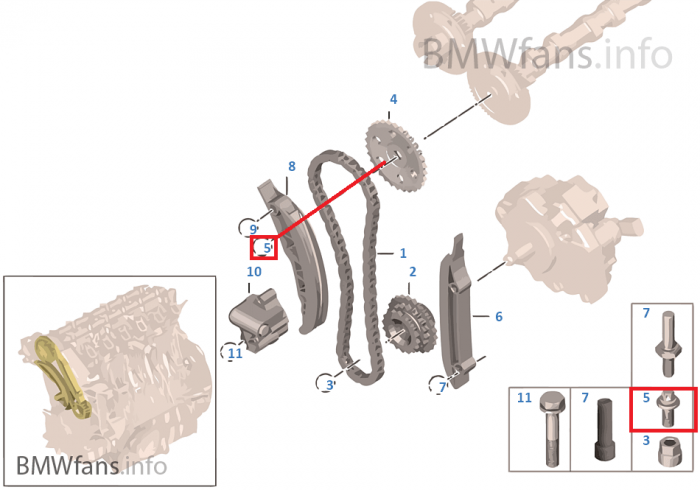 BMWfans.info

4

8

9

5

1

10

2

6

11

3

7

7

11

7

5

3

BMWfans.info