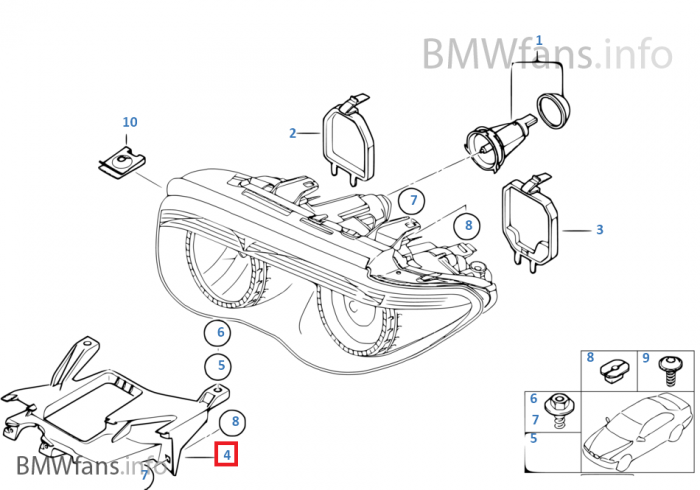 BMWfans.info

1

10

2

7

8

3

6

5

8

4

BMWfans.info

7

8

9

6

7

5