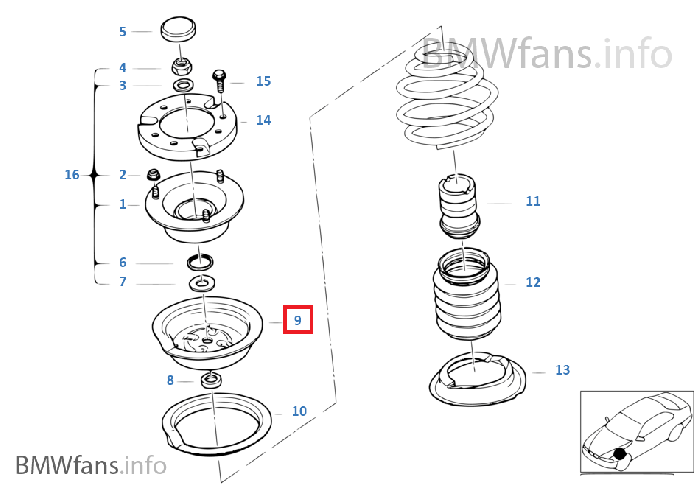 BMWfans.info

5
4
3
15
14
16
2
1
6
7
9
8
10
11
12
13

BMWfans.info