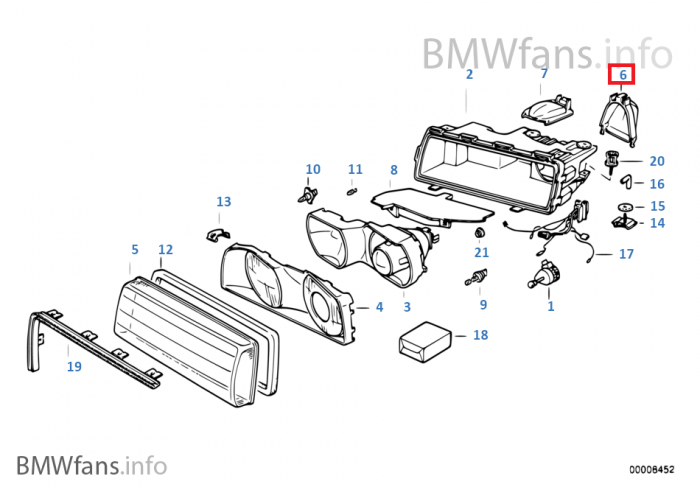 BMWfans.info

2
7
6
20
16
15
14
17
10
11
8
13
21
5
12
4
3
9
1
18
19

BMWfans.info

00008452