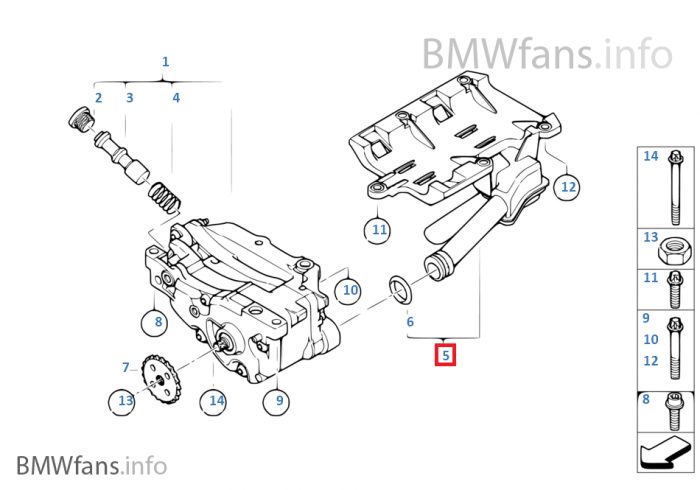 BMWfans.info

1
2
3
4
12
11
10
8
6
5
7
13
14
9

14
13
11
9
10
12
8

BMWfans.info