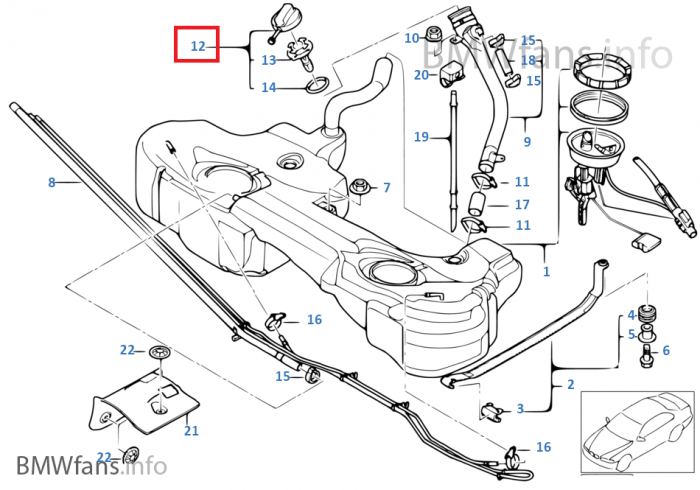 12
13
14
10
20
15
18
15
BMWfans.info
19
9
8
7
11
17
11
1
16
4
5
6
22
15
2
3
21
16
22
BMWfans.info