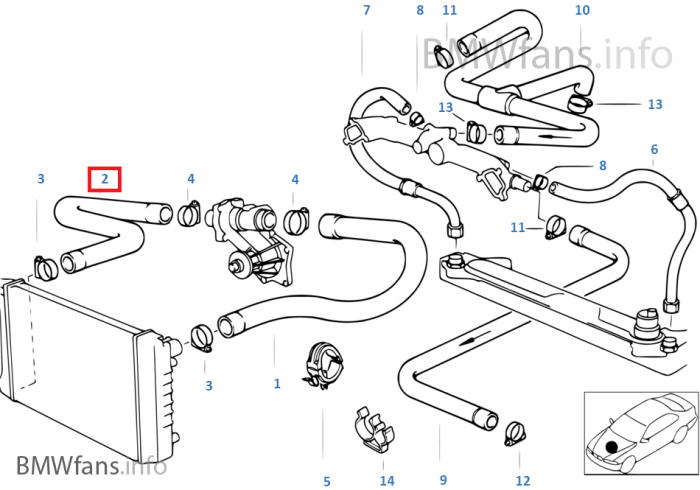 7
8
11
10
BMWfans.info
13
13
6
8
3
2
4
4
11
3
1
5
14
9
12
BMWfans.info