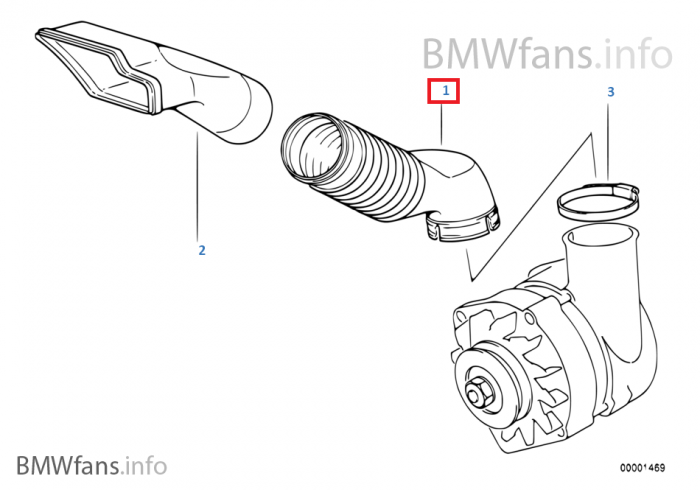 BMWfans.info

1

3

2

BMWfans.info

00001469