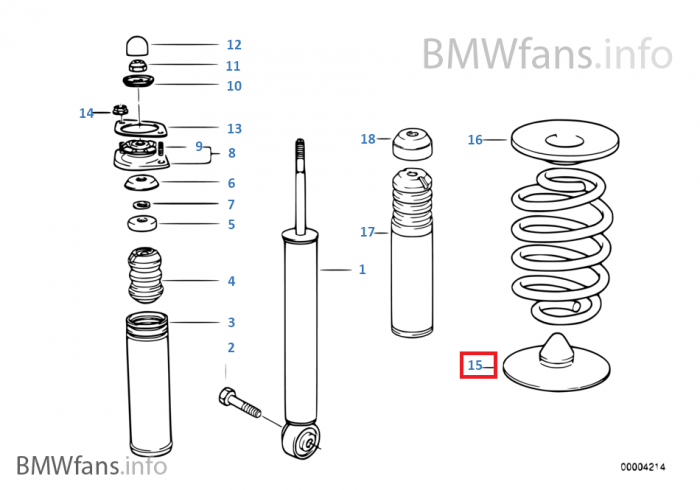 BMWfans.info

12
11
10
14
13
9
8
6
7
5
4
3
2
1
18
17
16
15

BMWfans.info

00004214