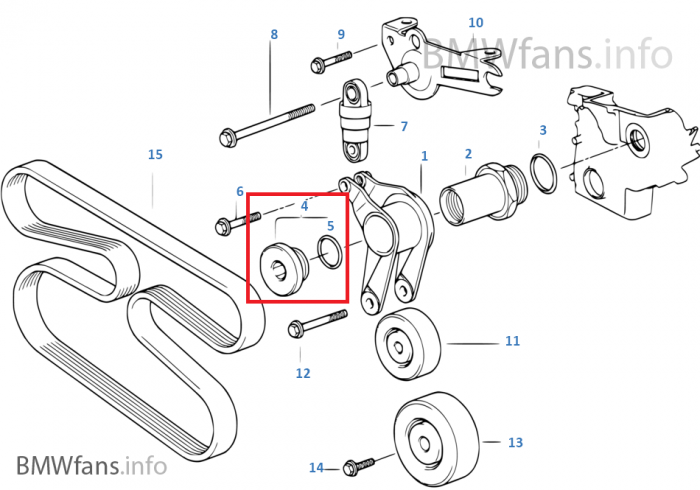 8
9
10
BMWfans.info
7
3
15
1
2
6
4
5
11
12
13
14
BMWfans.info