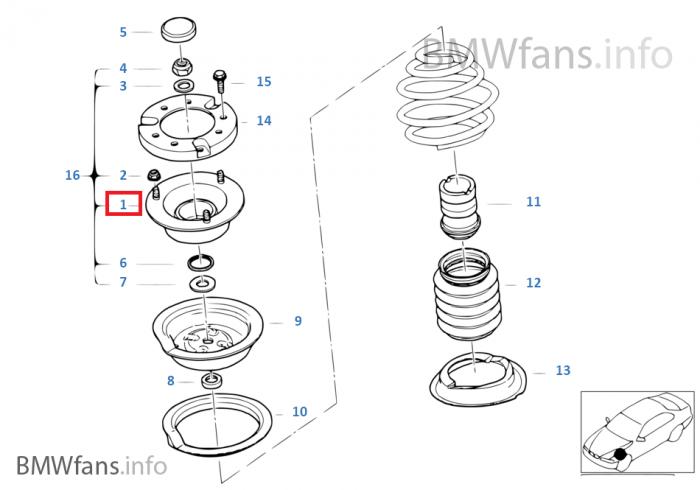 BMWfans.info

5
4
3
15
14
16
2
1
6
7
9
8
10
11
12
13

BMWfans.info