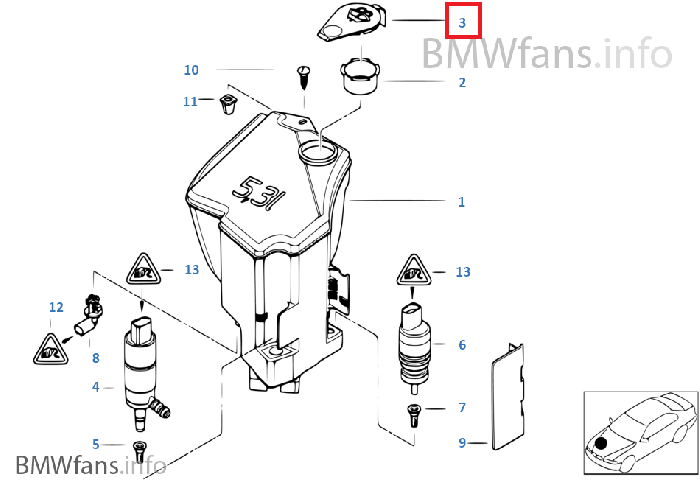 3
BMWfans.info
10
2
11
5.3l
1
13
13
12
8
6
4
7
5
9
BMWfans.info